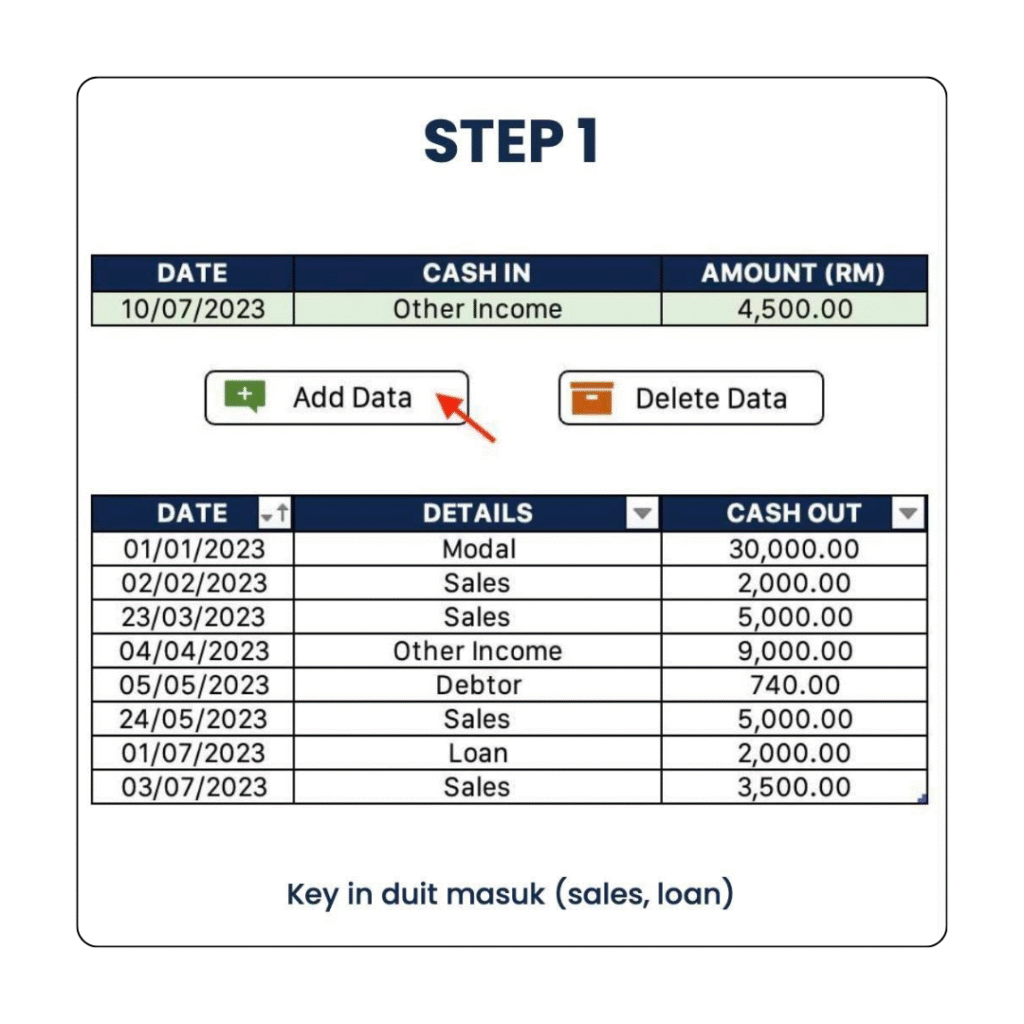 STEP 1

| DATE | CASH IN | AMOUNT (RM) |
|---|---|---|
| 10/07/2023 | Other Income | 4,500.00 |

Add Data

Delete Data

| DATE | DETAILS | CASH OUT |
|---|---|---|
| 01/01/2023 | Modal | 30,000.00 |
| 02/02/2023 | Sales | 2,000.00 |
| 23/03/2023 | Sales | 5,000.00 |
| 04/04/2023 | Other Income | 9,000.00 |
| 05/05/2023 | Debtor | 740.00 |
| 24/05/2023 | Sales | 5,000.00 |
| 01/07/2023 | Loan | 2,000.00 |
| 03/07/2023 | Sales | 3,500.00 |

Key in duit masuk (sales, loan)