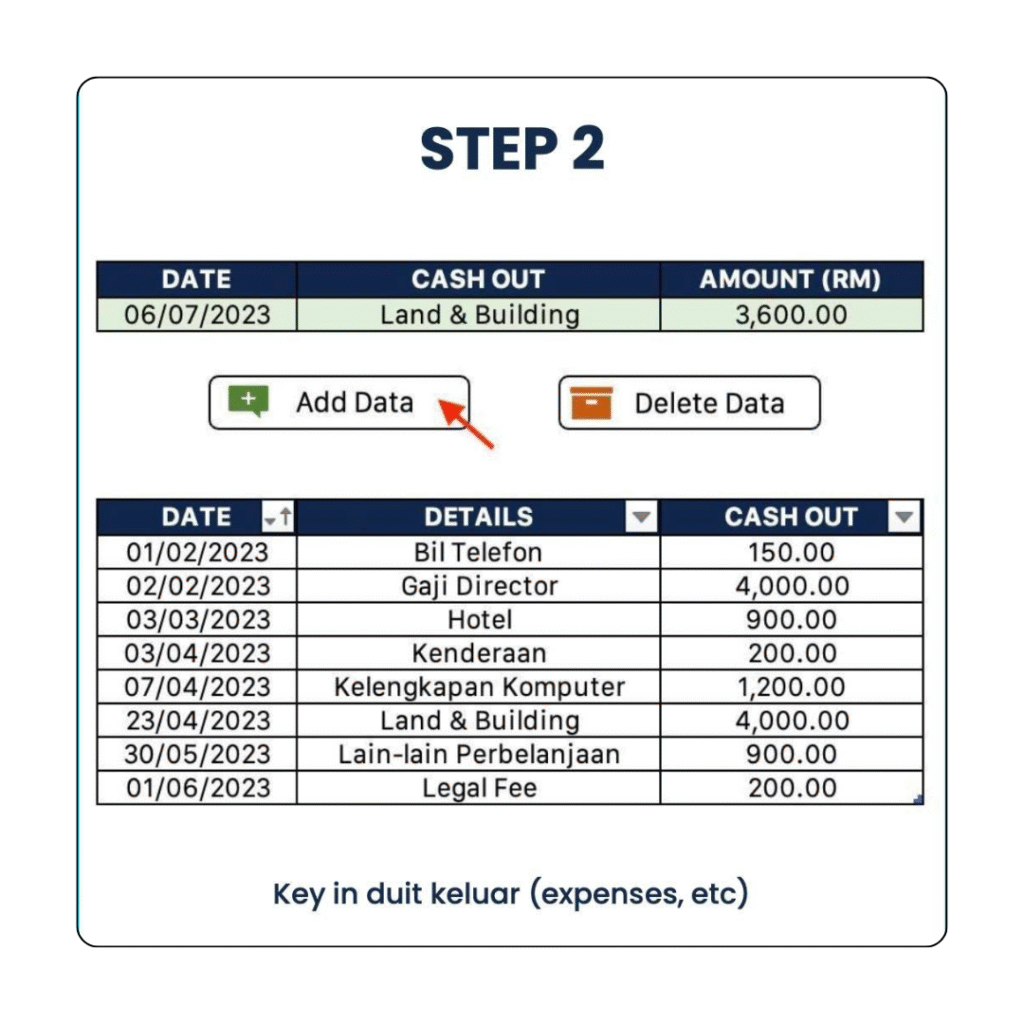 STEP 2

| DATE | CASH OUT | AMOUNT (RM) |
|---|---|---|
| 06/07/2023 | Land & Building | 3,600.00 |

Add Data

Delete Data

| DATE | DETAILS | CASH OUT |
|---|---|---|
| 01/02/2023 | Bil Telefon | 150.00 |
| 02/02/2023 | Gaji Director | 4,000.00 |
| 03/03/2023 | Hotel | 900.00 |
| 03/04/2023 | Kenderaan | 200.00 |
| 07/04/2023 | Kelengkapan Komputer | 1,200.00 |
| 23/04/2023 | Land & Building | 4,000.00 |
| 30/05/2023 | Lain-lain Perbelanjaan | 900.00 |
| 01/06/2023 | Legal Fee | 200.00 |

Key in duit keluar (expenses, etc)